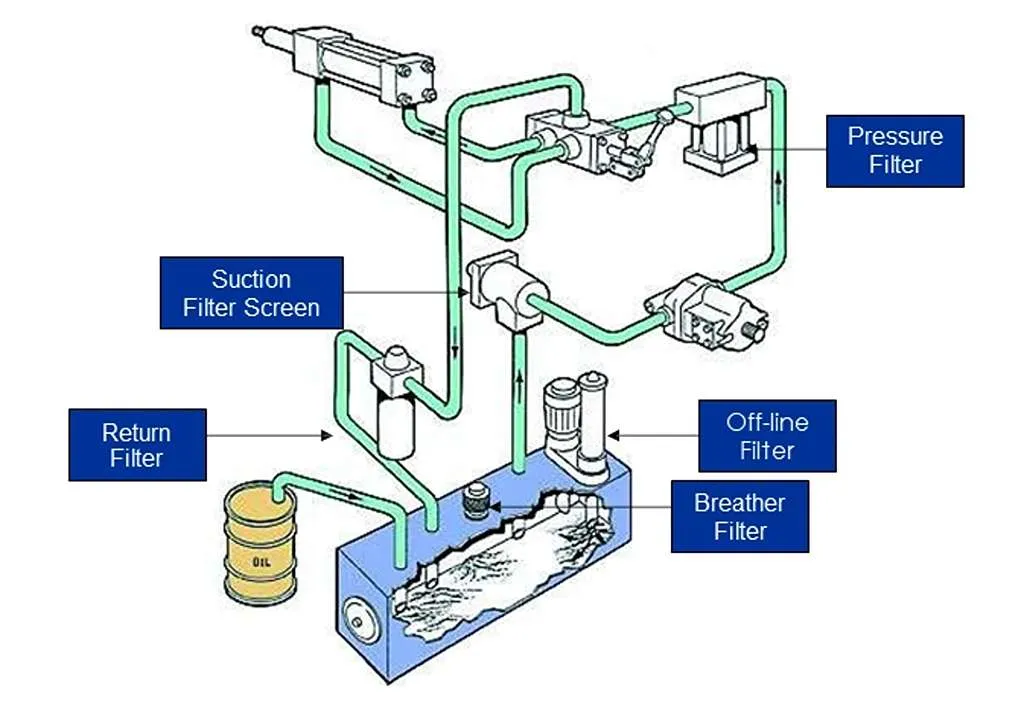 Pressure Filter

Suction Filter Screen

Return Filter

Off-line Filter

Breather Filter

OIL